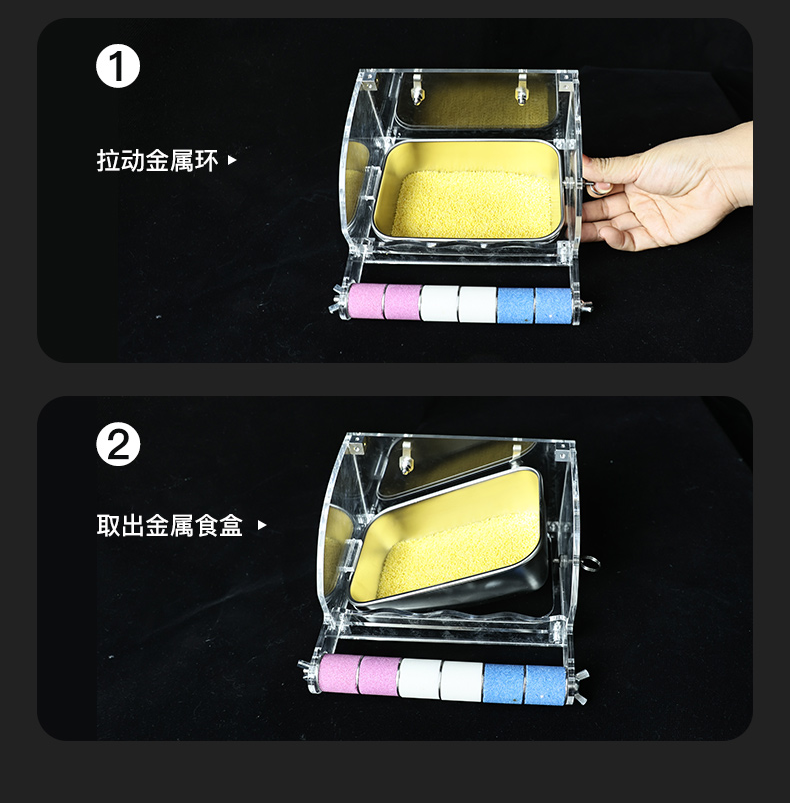 1

拉动金属环 ▸

2

取出金属食盒 ▸